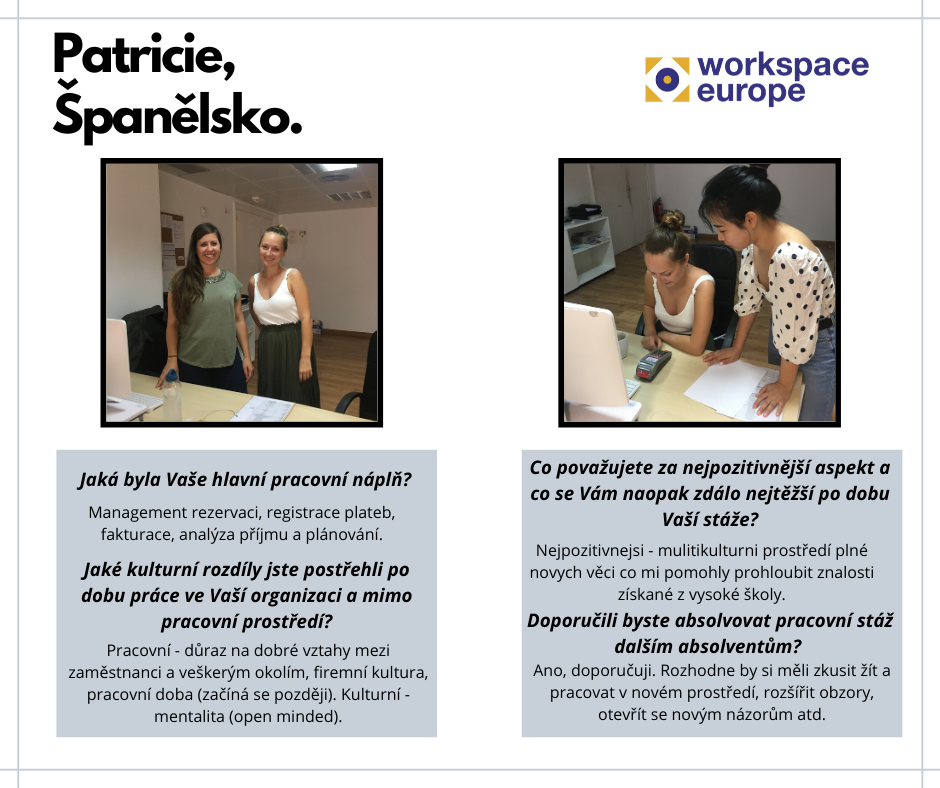 Patricie, Španělsko.

workspace europe

Jaká byla Vaše hlavní pracovní náplň?

Management rezervaci, registrace plateb, fakturace, analýza příjmu a plánování.

Jaké kulturní rozdíly jste postřehli po dobu práce ve Vaší organizaci a mimo pracovní prostředí?

Pracovní - důraz na dobré vztahy mezi zaměstnanci a veškerým okolím, firemní kultura, pracovní doba (začíná se později). Kulturní - mentalita (open minded).

Co považujete za nejpozitivnější aspekt a co se Vám naopak zdálo nejtěžší po dobu Vaší stáže?

Nejpozitivnejsi - mulitikulturni prostředí plné novych věci co mi pomohly prohloubit znalosti získané z vysoké školy.

Doporučili byste absolvovat pracovní stáž dalším absolventům?

Ano, doporučuji. Rozhodne by si měli zkusit žít a pracovat v novém prostředí, rozšířit obzory, otevřít se novým názorům atd.